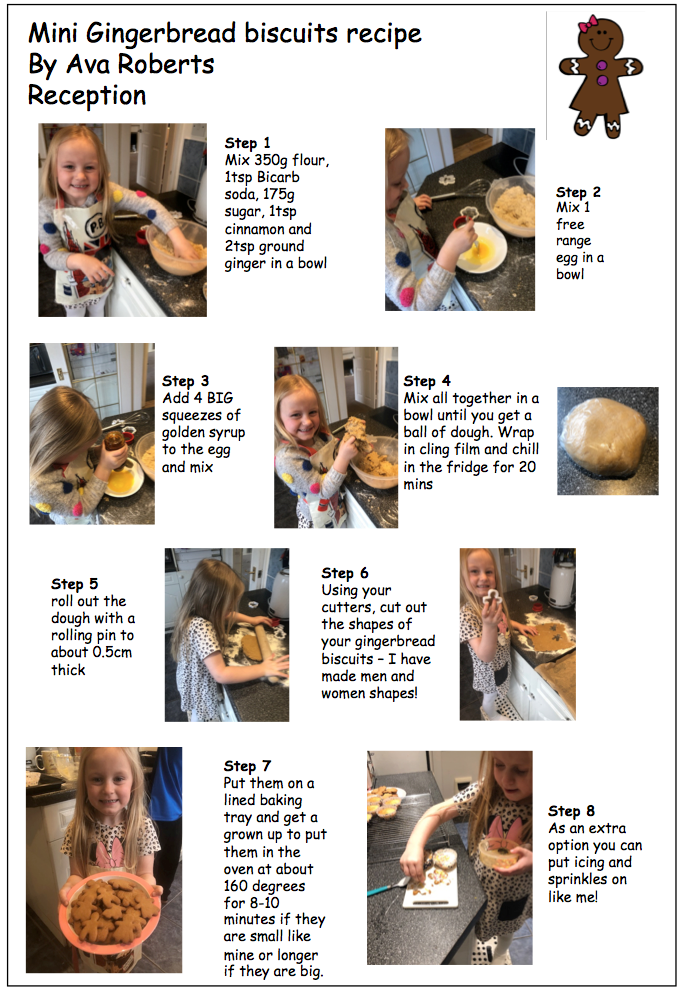 Mini Gingerbread biscuits recipe
By Ava Roberts
Reception

Step 1
Mix 350g flour, 1tsp Bicarb soda, 175g sugar, 1tsp cinnamon and 2tsp ground ginger in a bowl

Step 2
Mix 1 free range egg in a bowl

Step 3
Add 4 BIG squeezes of golden syrup to the egg and mix

Step 4
Mix all together in a bowl until you get a ball of dough. Wrap in cling film and chill in the fridge for 20 mins

Step 5
roll out the dough with a rolling pin to about 0.5cm thick

Step 6
Using your cutters, cut out the shapes of your gingerbread biscuits – I have made men and women shapes!

Step 7
Put them on a lined baking tray and get a grown up to put them in the oven at about 160 degrees for 8-10 minutes if they are small like mine or longer if they are big.

Step 8
As an extra option you can put icing and sprinkles on like me!